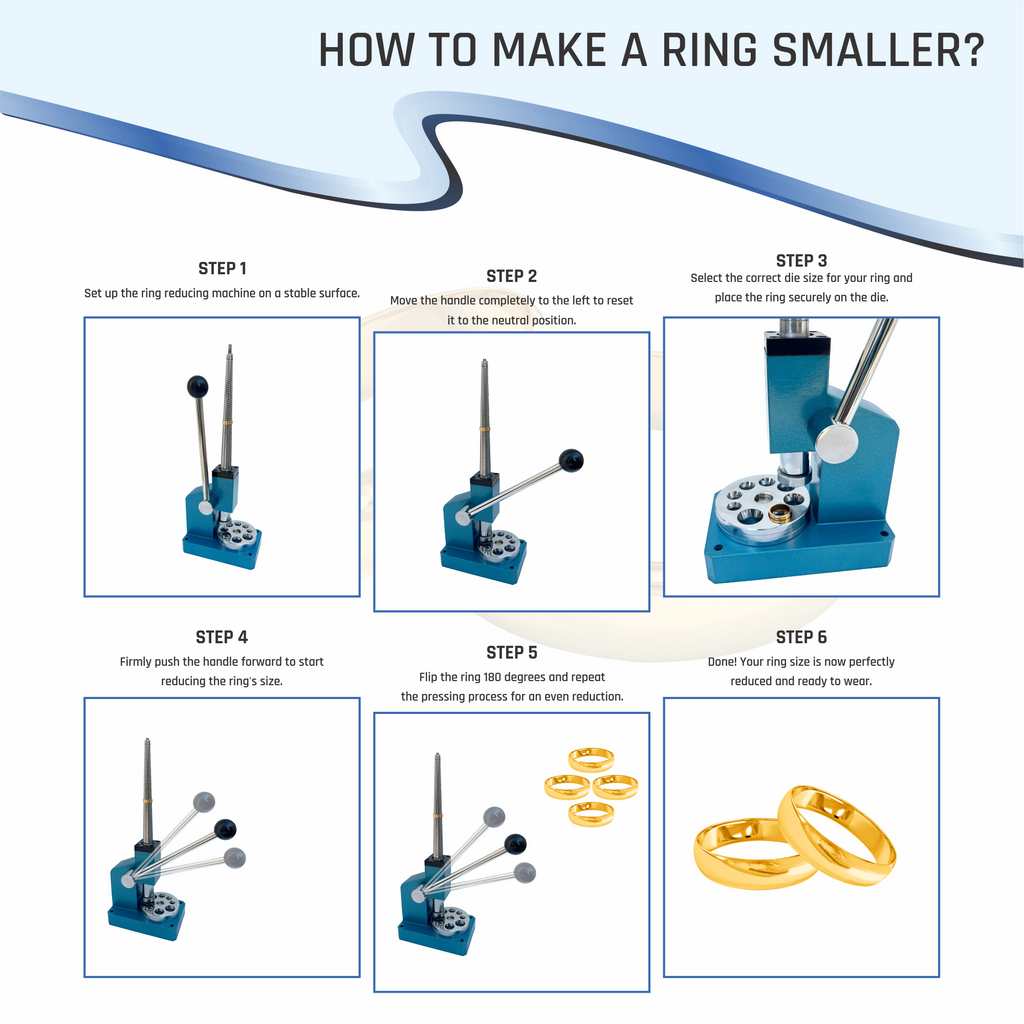 HOW TO MAKE A RING SMALLER?

STEP 1
Set up the ring reducing machine on a stable surface.

STEP 2
Move the handle completely to the left to reset it to the neutral position.

STEP 3
Select the correct die size for your ring and place the ring securely on the die.

STEP 4
Firmly push the handle forward to start reducing the ring's size.

STEP 5
Flip the ring 180 degrees and repeat the pressing process for an even reduction.

STEP 6
Done! Your ring size is now perfectly reduced and ready to wear.